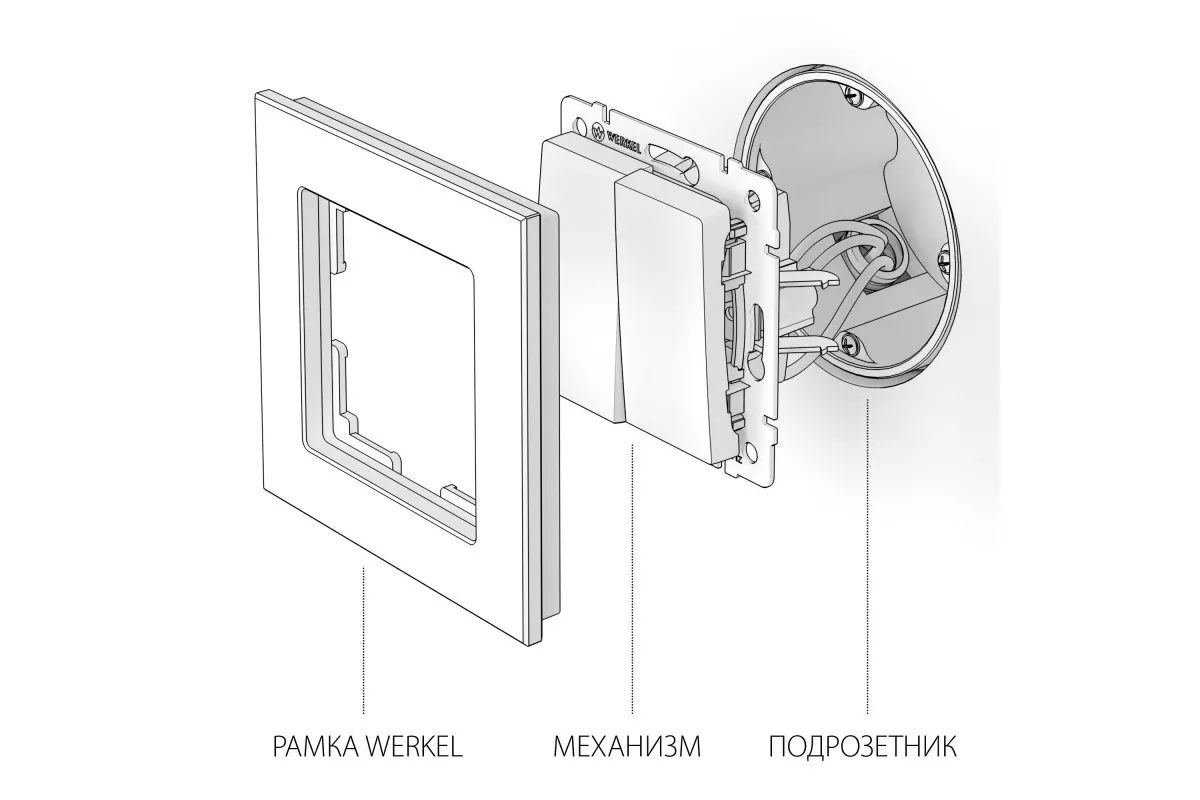 WERKEL

РАМКА WERKEL

МЕХАНИЗМ

ПОДРОЗЕТНИК