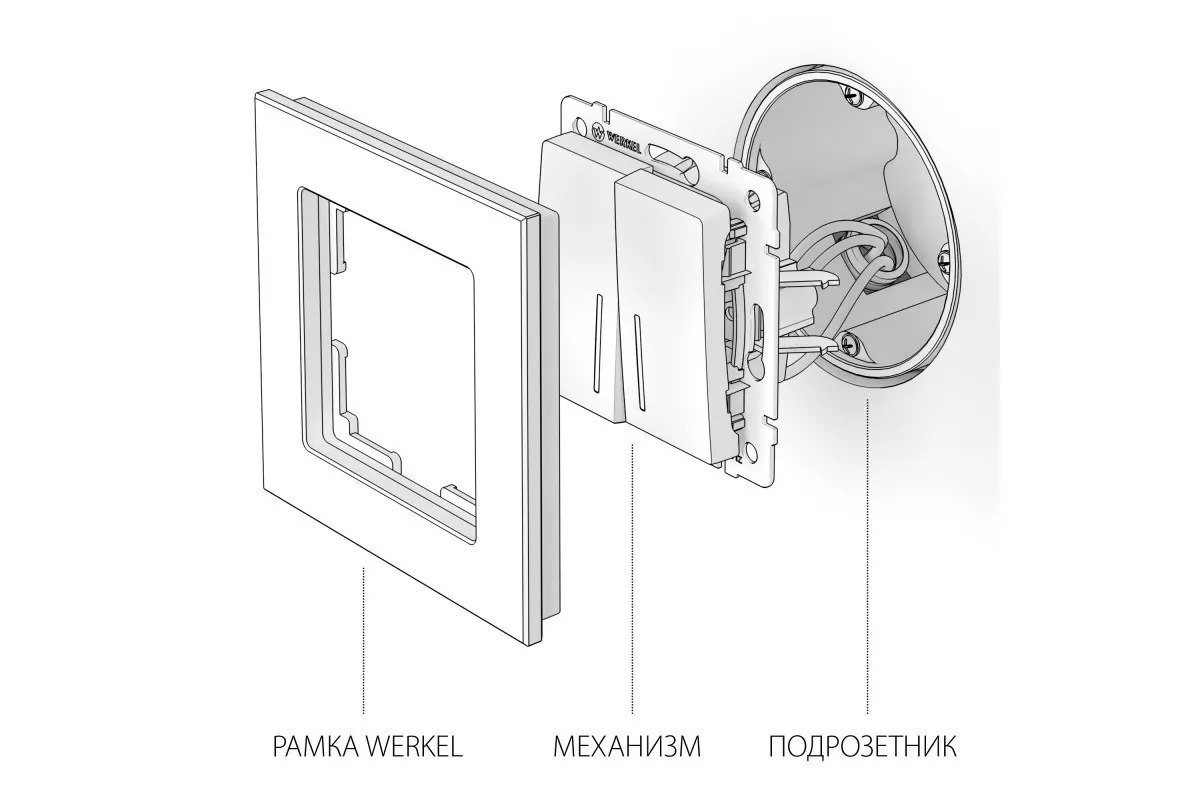 WERKEL

РАМКА WERKEL

МЕХАНИЗМ

ПОДРОЗЕТНИК