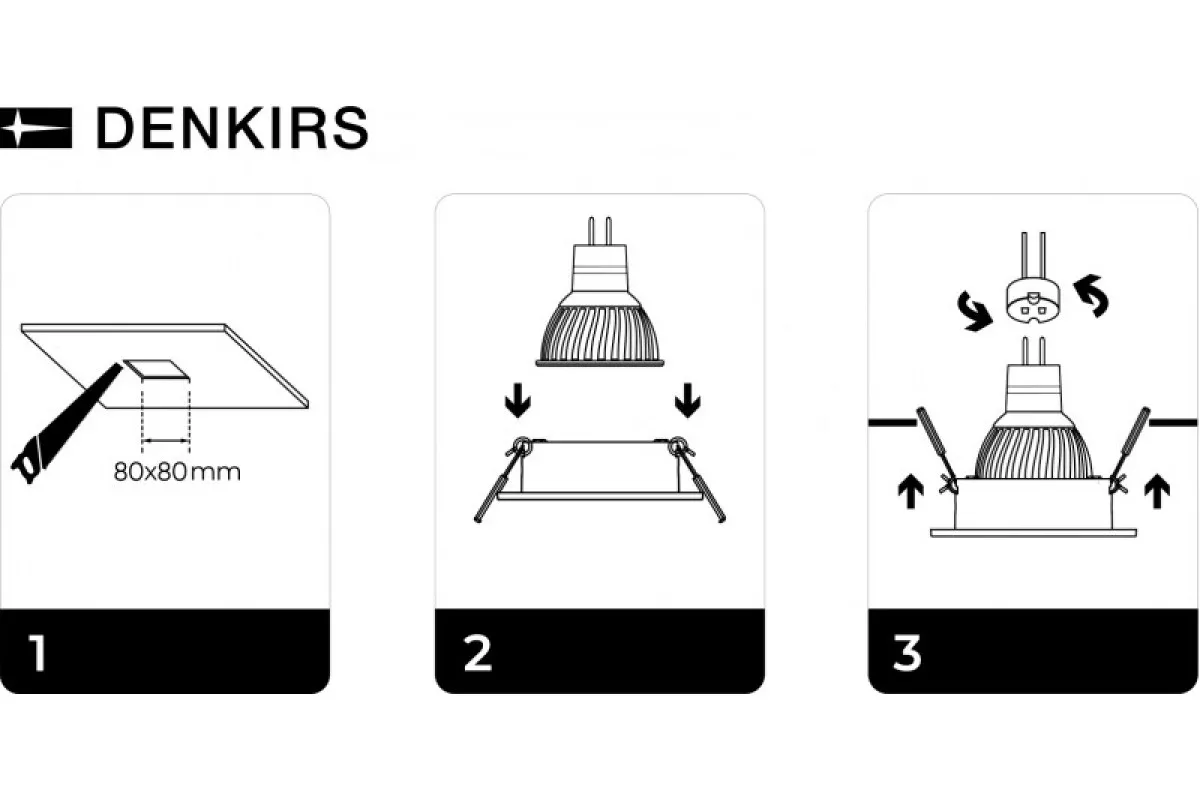 DENKIRS

80x80mm

1

2

3