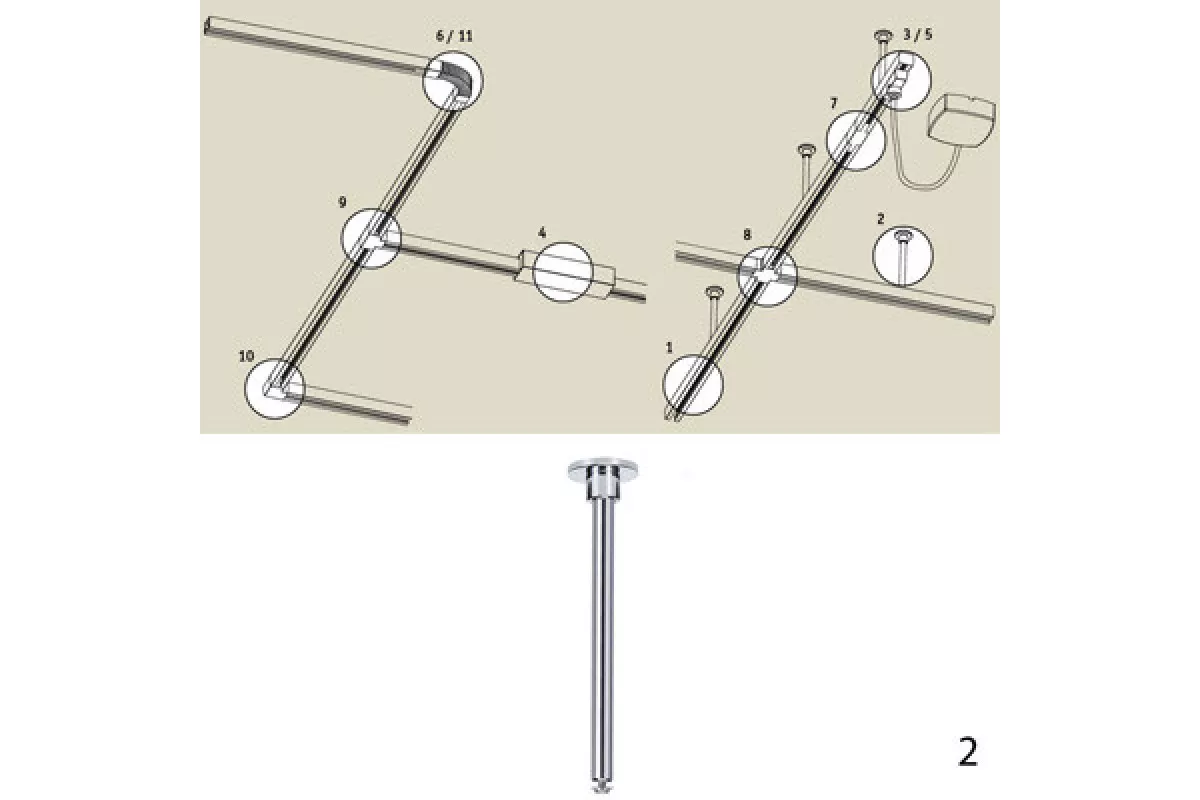 6 / 11
9
4
10
3 / 5
7
2
8
1
2