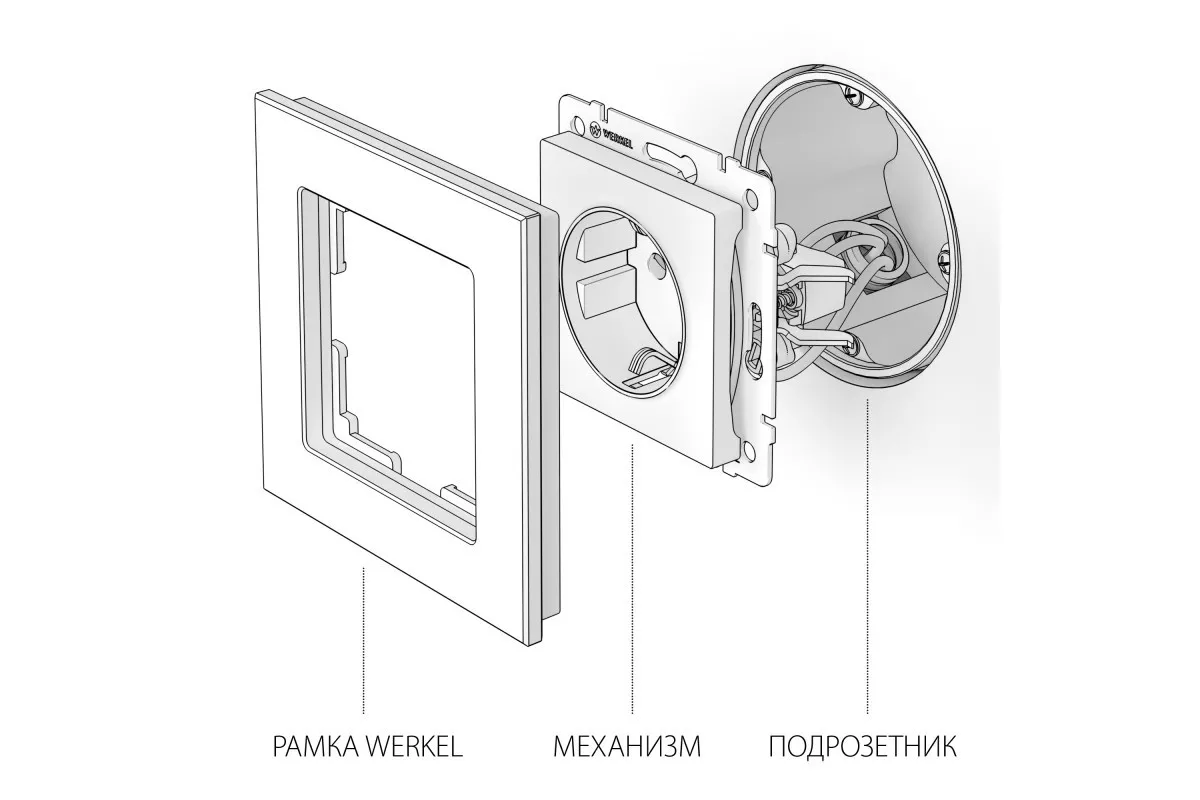 WERKEL

РАМКА WERKEL

МЕХАНИЗМ

ПОДРОЗЕТНИК