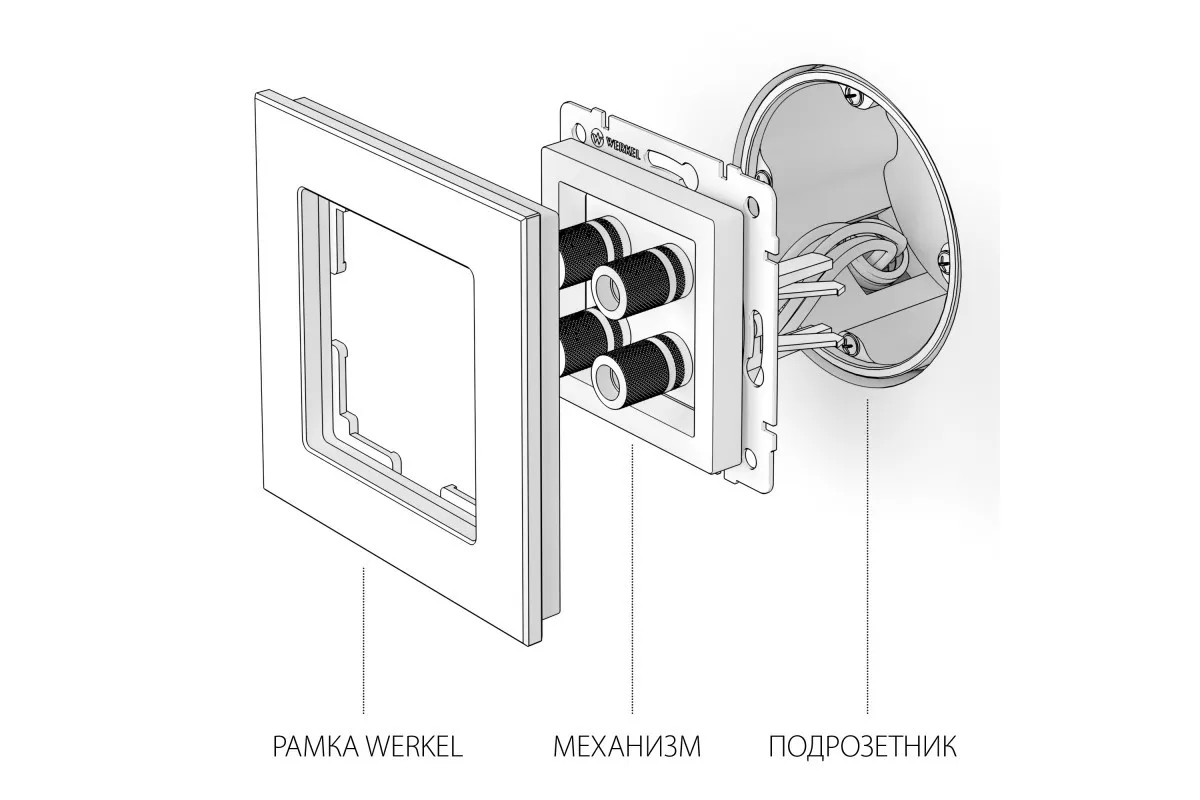 WERKEL

РАМКА WERKEL

МЕХАНИЗМ

ПОДРОЗЕТНИК