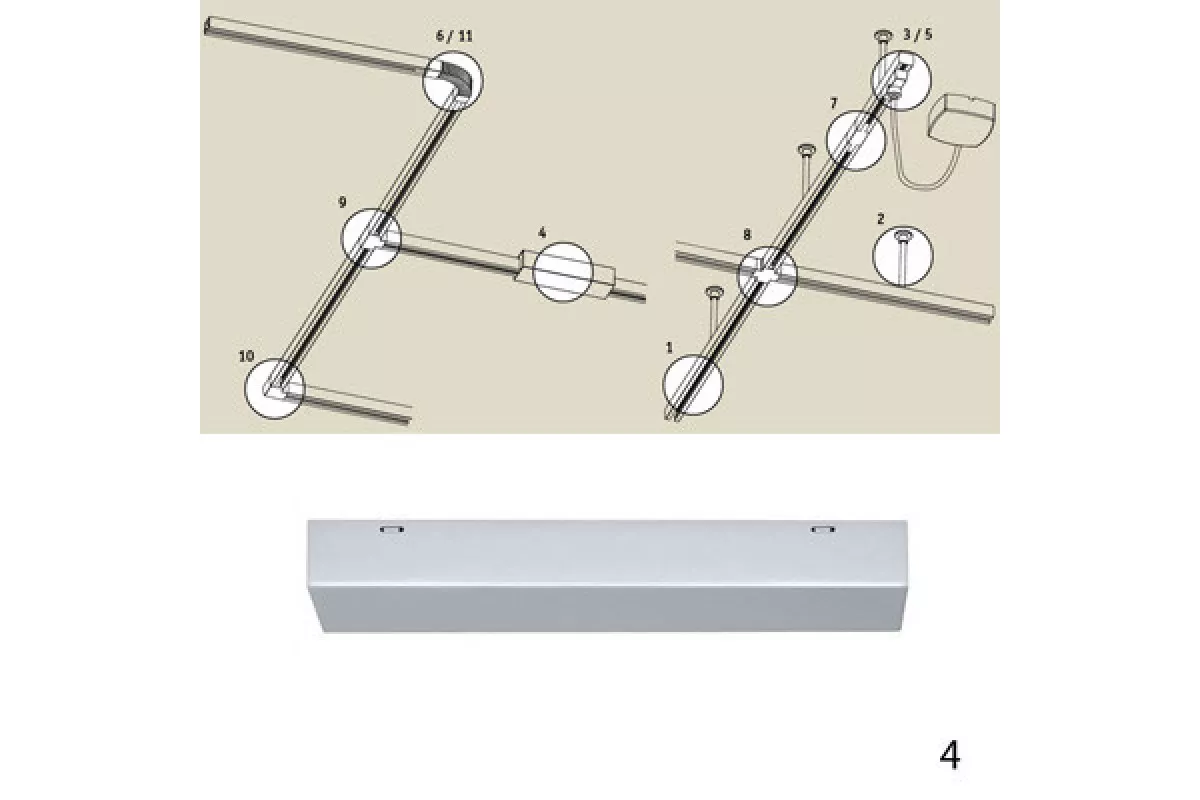 6 / 11
9
4
10
3 / 5
7
8
2
1
4