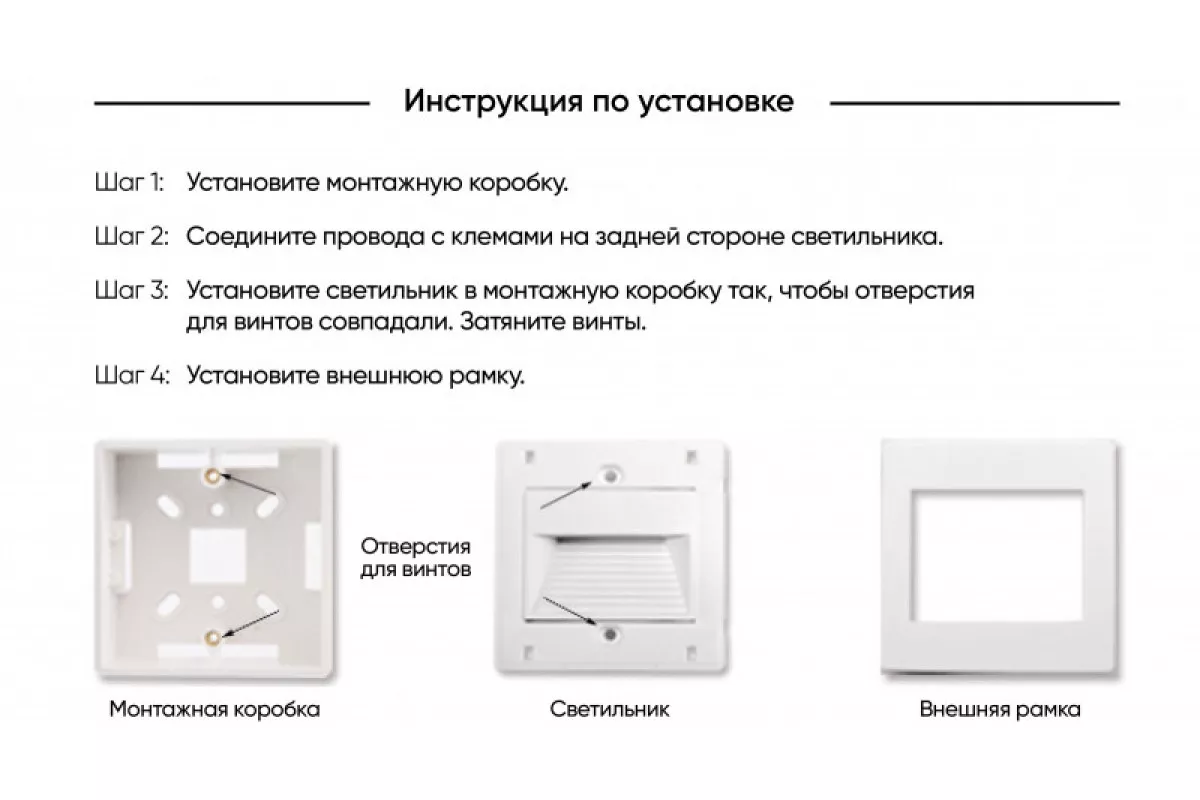 Инструкция по установке

Шаг 1: Установите монтажную коробку.

Шаг 2: Соедините провода с клемами на задней стороне светильника.

Шаг 3: Установите светильник в монтажную коробку так, чтобы отверстия для винтов совпадали. Затяните винты.

Шаг 4: Установите внешнюю рамку.

Отверстия для винтов

Монтажная коробка

Светильник

Внешняя рамка