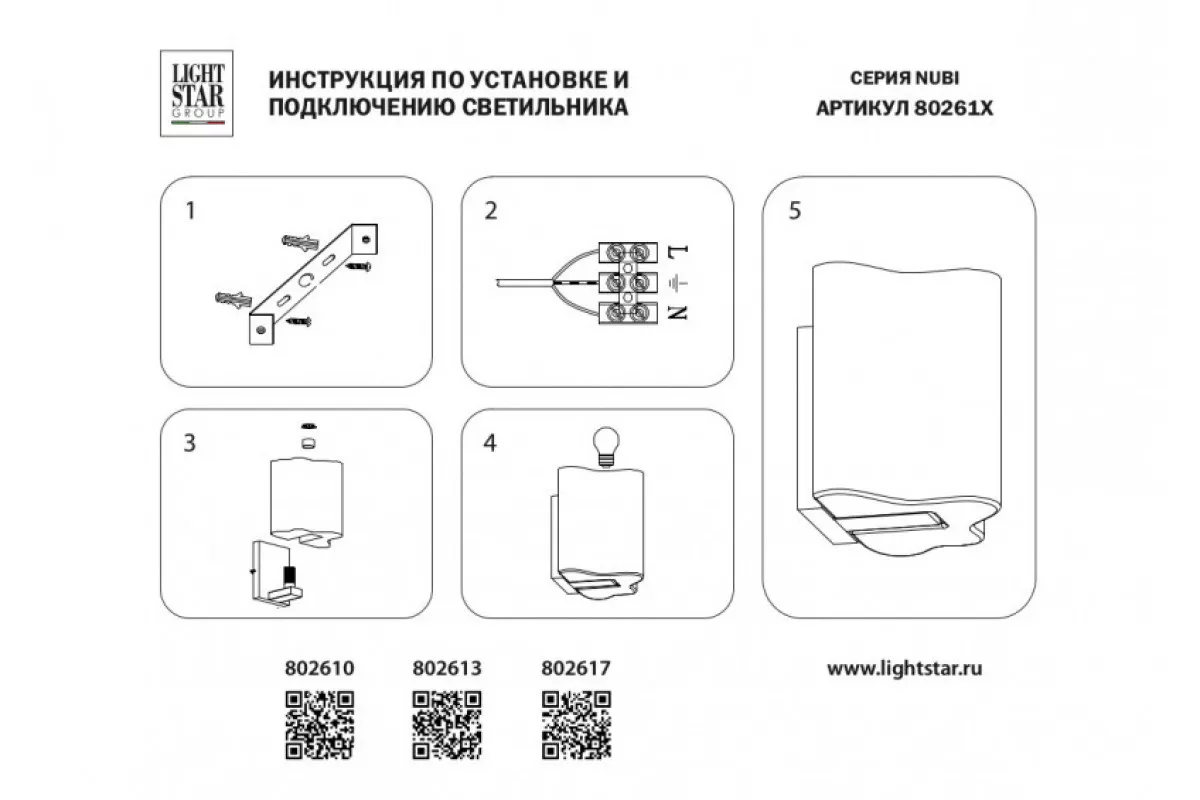 LIGHT STAR GROUP

ИНСТРУКЦИЯ ПО УСТАНОВКЕ И ПОДКЛЮЧЕНИЮ СВЕТИЛЬНИКА

СЕРИЯ NUBI
АРТИКУЛ 80261X

1

2

L
N

3

4

5

802610 802613 802617

www.lightstar.ru