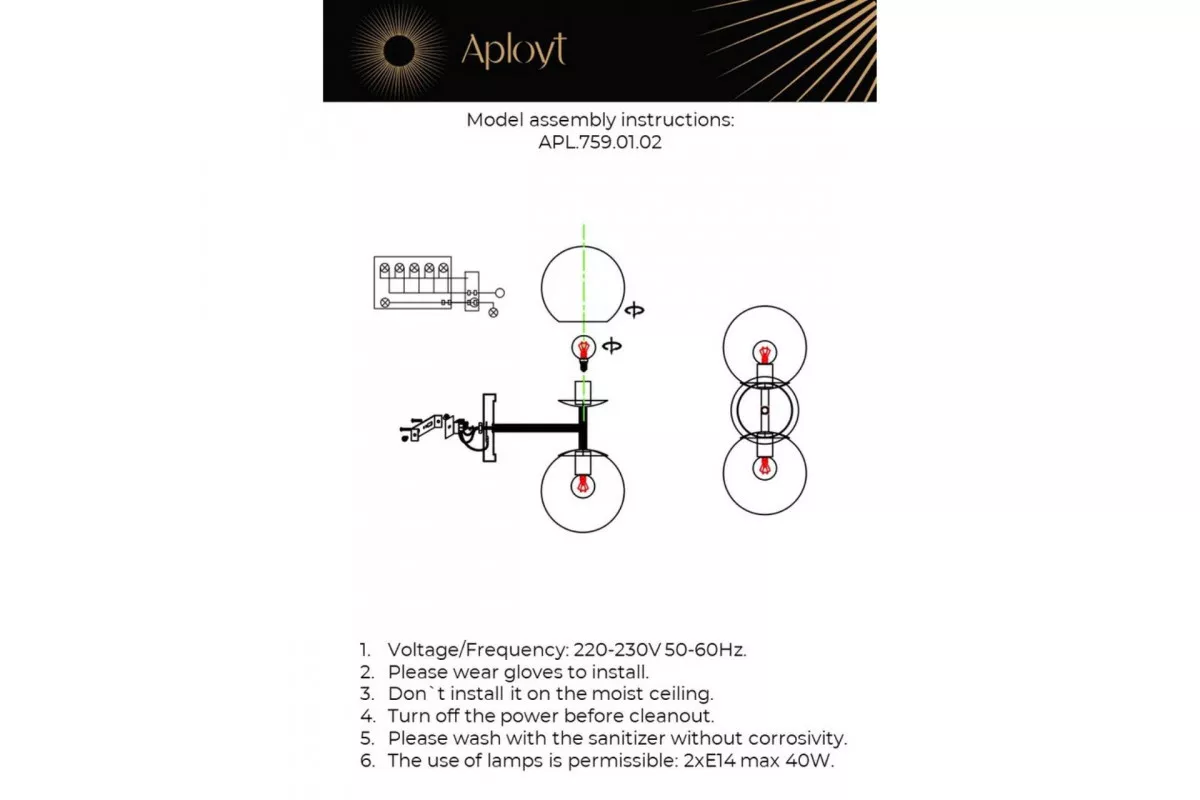 Aployt

Model assembly instructions:
APL.759.01.02

1. Voltage/Frequency: 220-230V 50-60Hz.
2. Please wear gloves to install.
3. Don`t install it on the moist ceiling.
4. Turn off the power before cleanout.
5. Please wash with the sanitizer without corrosivity.
6. The use of lamps is permissible: 2xE14 max 40W.