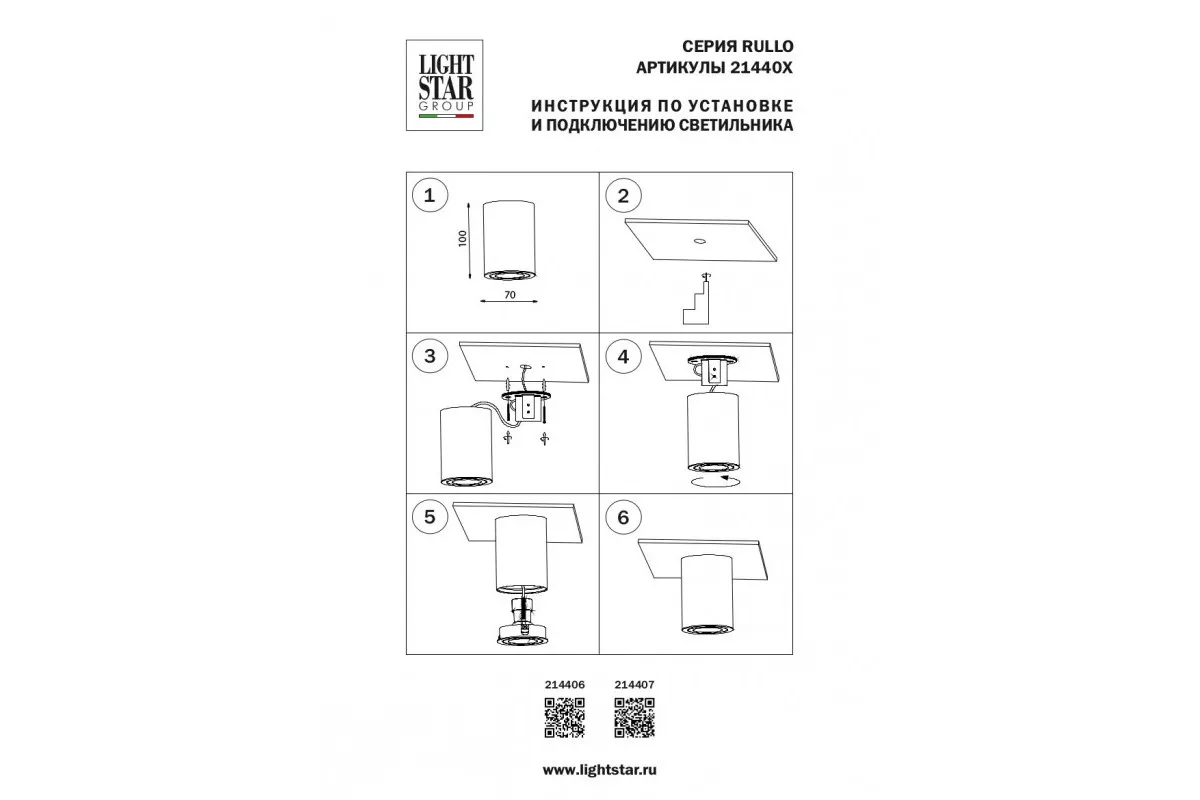 LIGHT STAR GROUP

СЕРИЯ RULLO
АРТИКУЛЫ 21440X

ИНСТРУКЦИЯ ПО УСТАНОВКЕ
И ПОДКЛЮЧЕНИЮ СВЕТИЛЬНИКА

1
100
70

2

3

4

5

6

214406
214407

www.lightstar.ru