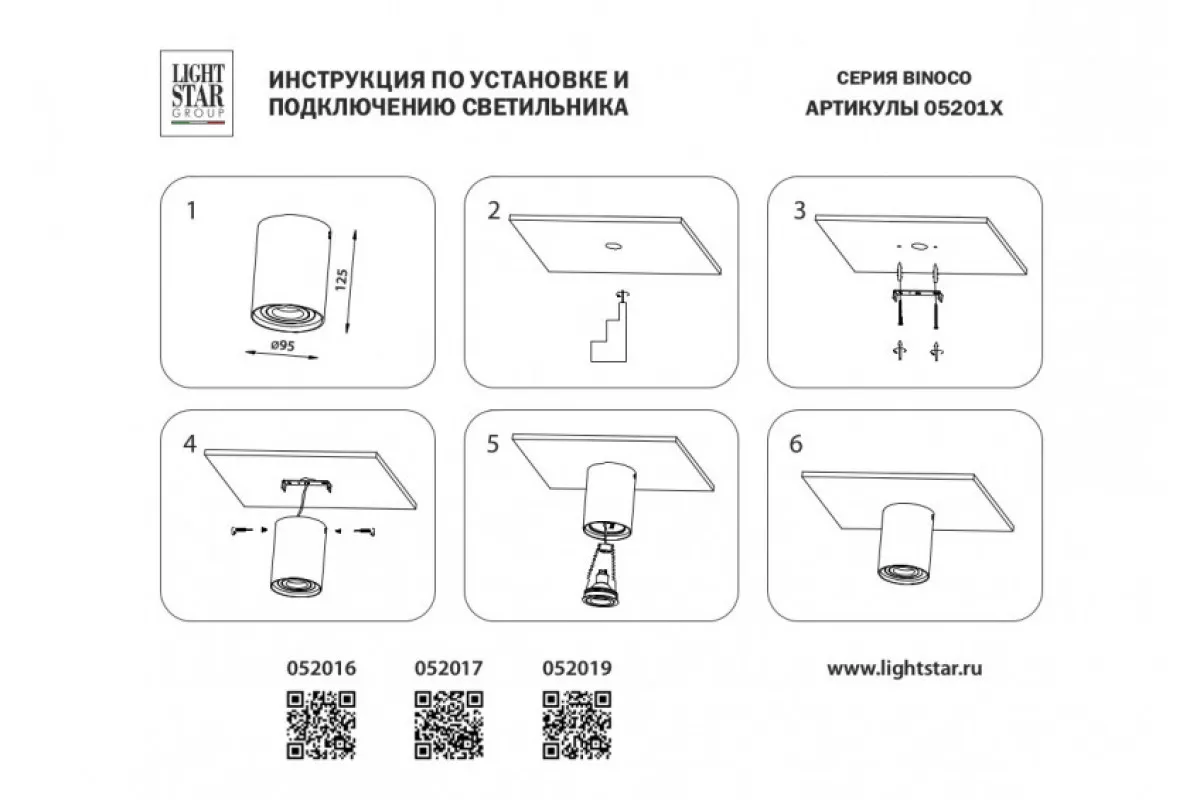 LIGHT STAR GROUP

ИНСТРУКЦИЯ ПО УСТАНОВКЕ И ПОДКЛЮЧЕНИЮ СВЕТИЛЬНИКА

СЕРИЯ BINOCO
АРТИКУЛЫ 05201X

1

125

ø95

2

3

4

5

6

052016

052017

052019

www.lightstar.ru