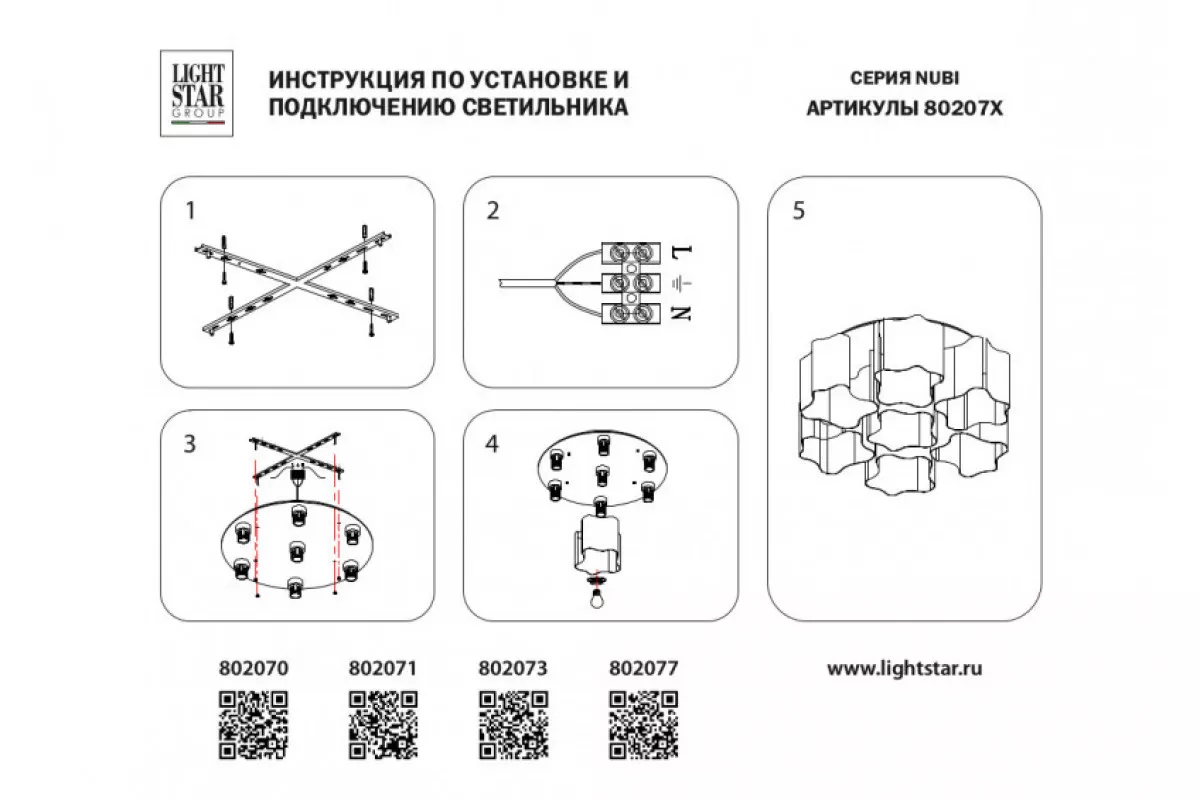 LIGHT STAR GROUP

ИНСТРУКЦИЯ ПО УСТАНОВКЕ И ПОДКЛЮЧЕНИЮ СВЕТИЛЬНИКА

СЕРИЯ NUBI
АРТИКУЛЫ 80207X

1

2

L
N

3

4

5

802070 802071 802073 802077

www.lightstar.ru