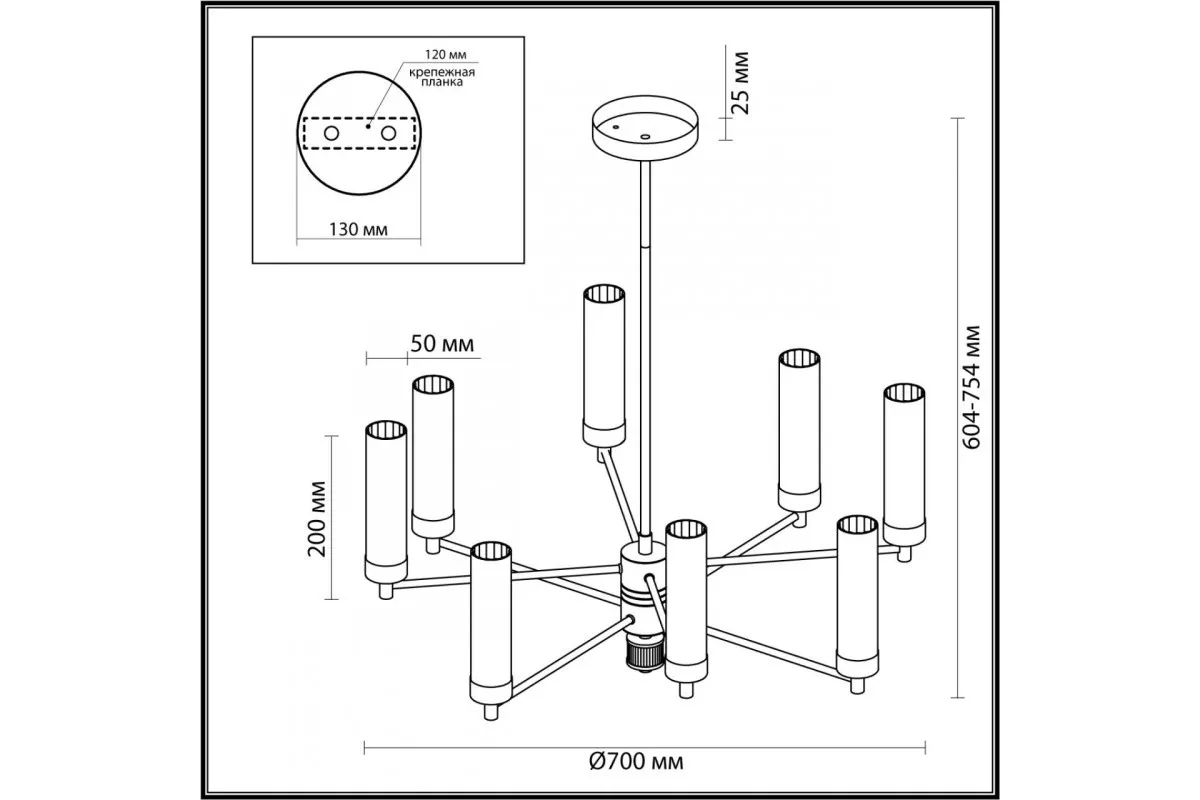 120 мм
крепежная планка
130 мм
25 мм
50 мм
200 мм
604-754 мм
Ø700 мм