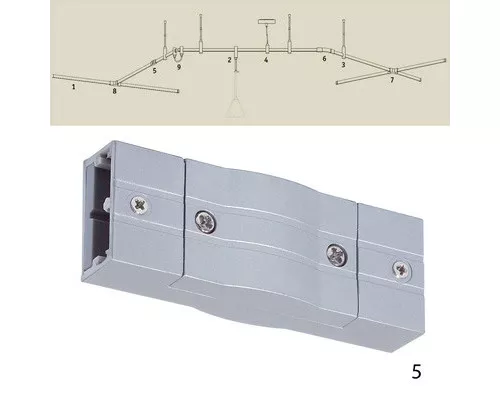 1
8
5
9
2
4
6
3
7

5