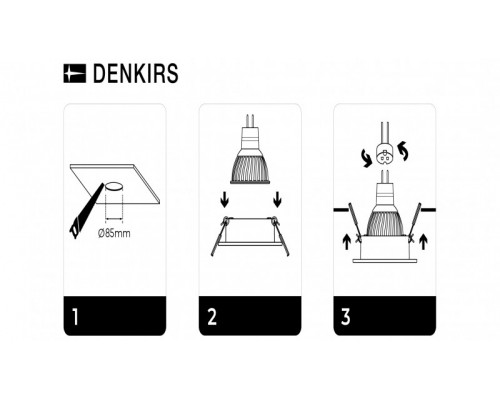 DENKIRS

Ø85mm

1

2

3