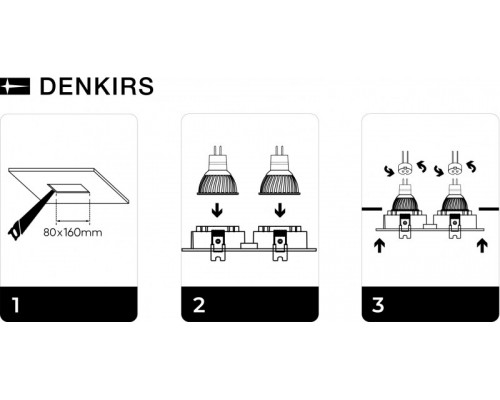 DENKIRS

80x160mm

1

2

3