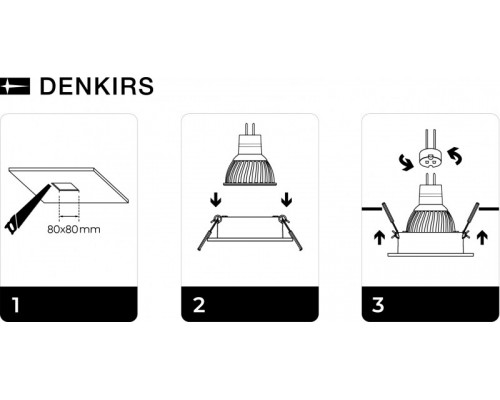 DENKIRS

80x80mm

1

2

3