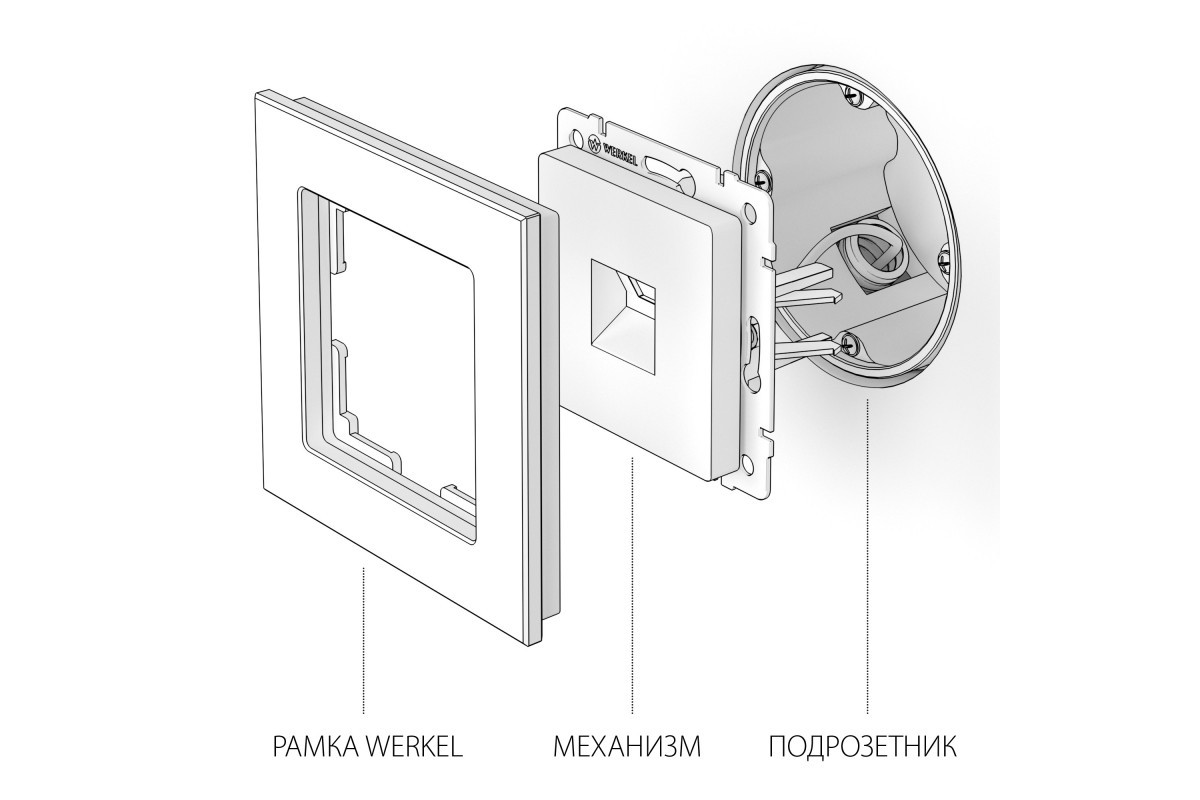 WERKEL

РАМКА WERKEL

МЕХАНИЗМ

ПОДРОЗЕТНИК