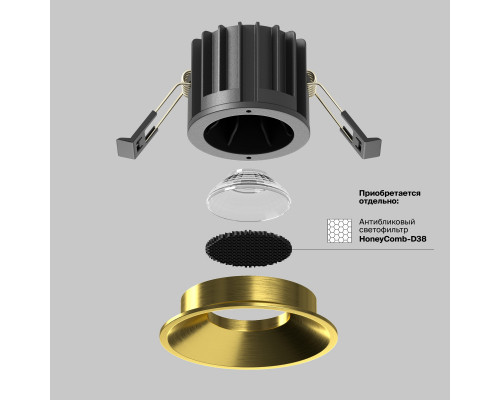 Приобретается отдельно:

Антибликовый светофильтр HoneyComb-D38