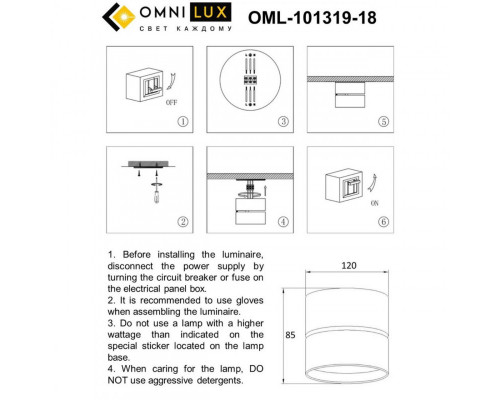 OMNI LUX
СВЕТ КАЖДОМУ
OML-101319-18

OFF
①
③
⑤
②
④
ON
⑥

1. Before installing the luminaire, disconnect the power supply by turning the circuit breaker or fuse on the electrical panel box.
2. It is recommended to use gloves when assembling the luminaire.
3. Do not use a lamp with a higher wattage than indicated on the special sticker located on the lamp base.
4. When caring for the lamp, DO NOT use aggressive detergents.

120
85