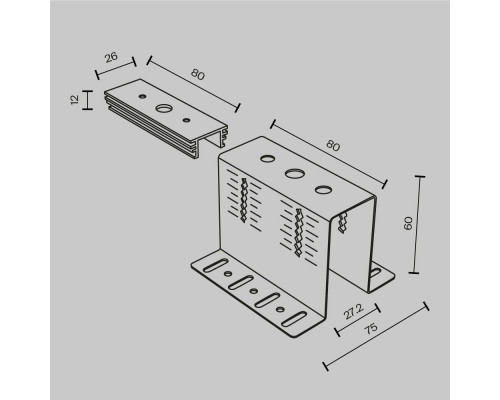 26
80
12
80
60
27.2
75