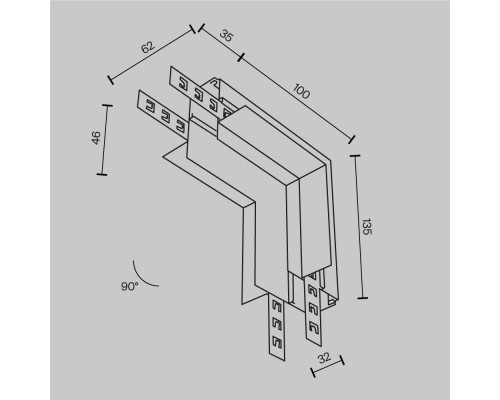 62
35
100
46
135
90°
32