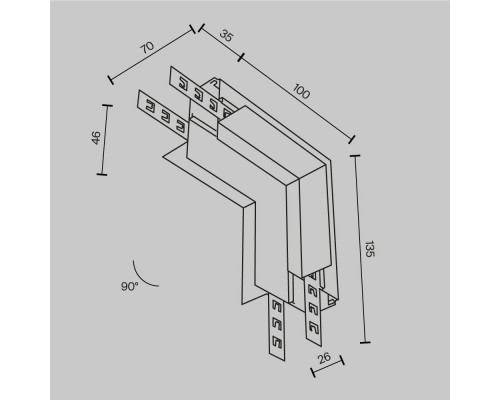 70
35
100
46
135
90°
26