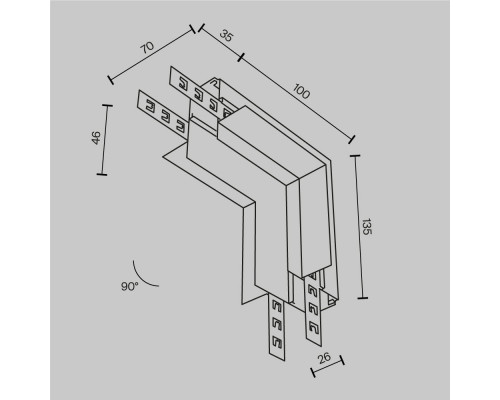 70
35
100
46
135
90°
26