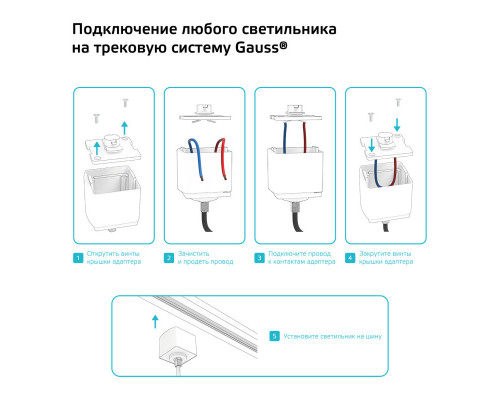 Подключение любого светильника на трековую систему Gauss®

1 Открутить винты крышки адаптера

2 Зачистить и продеть провод

3 Подключите провод к контактам адаптера

4 Закрутите винты крышки адаптера

5 Установите светильник на шину