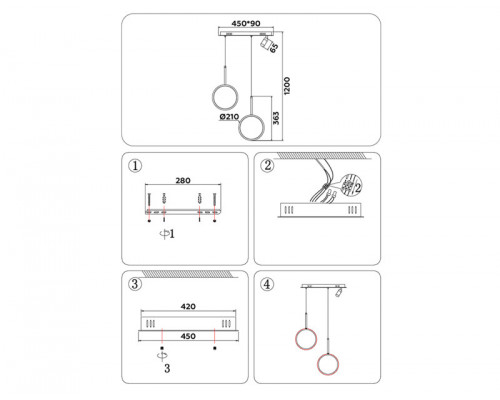 450*90

65

1200

Ø210

363

①

280

1

②

2

③

420

450

3

④