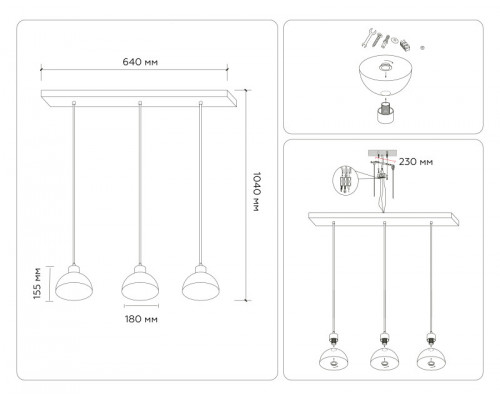 640 мм

1040 мм

155 мм

180 мм

230 мм