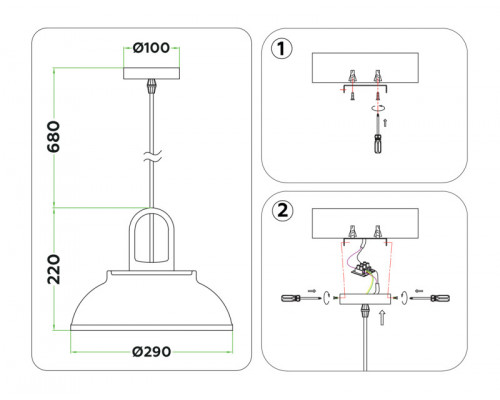 Ø100

680

220

Ø290

1

2