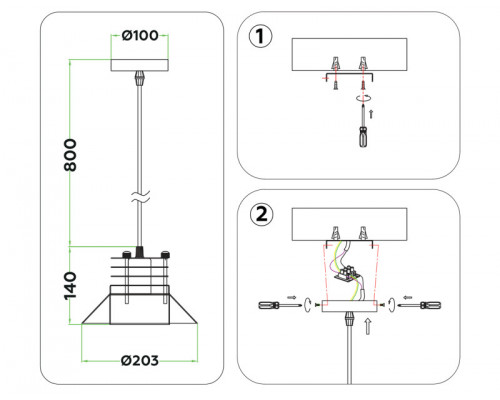 Ø100

800

140

Ø203

1

2