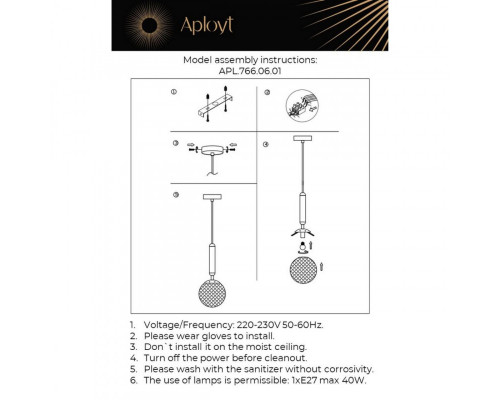 Aployt

Model assembly instructions:
APL.766.06.01

①
②
③
④
⑤

1. Voltage/Frequency: 220-230V 50-60Hz.
2. Please wear gloves to install.
3. Don`t install it on the moist ceiling.
4. Turn off the power before cleanout.
5. Please wash with the sanitizer without corrosivity.
6. The use of lamps is permissible: 1xE27 max 40W.