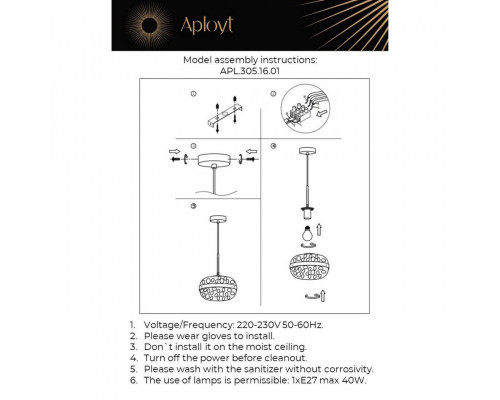 Aployt

Model assembly instructions:
APL.305.16.01

①
②
③
④
⑤

1. Voltage/Frequency: 220-230V 50-60Hz.
2. Please wear gloves to install.
3. Don`t install it on the moist ceiling.
4. Turn off the power before cleanout.
5. Please wash with the sanitizer without corrosivity.
6. The use of lamps is permissible: 1xE27 max 40W.