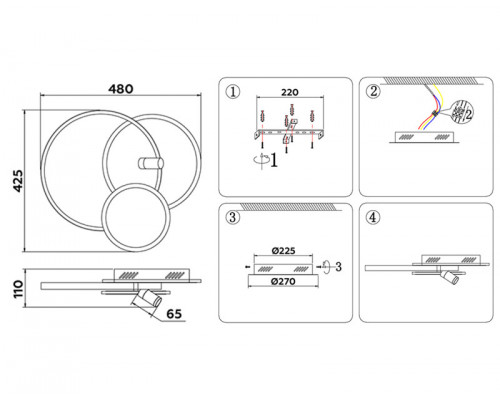 480

425

110

65

①

220

1

②

2

③

Ø225

3

Ø270

④