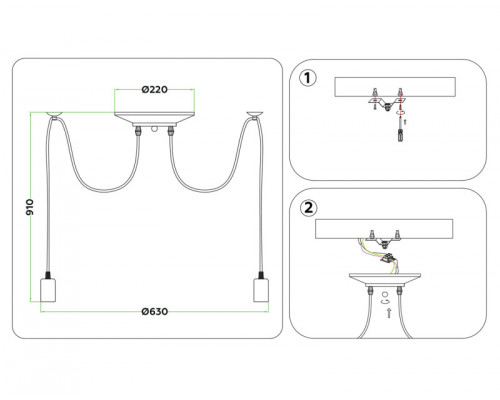 Ø220

910

Ø630

1

2