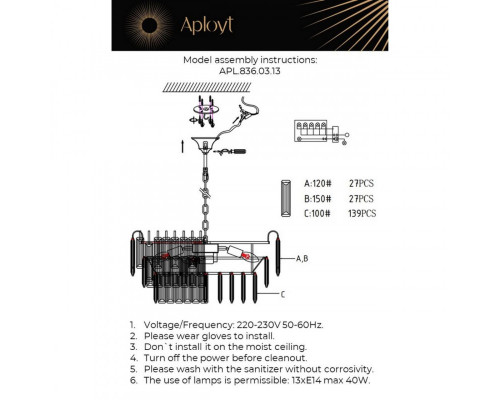 Aployt

Model assembly instructions:
APL.836.03.13

A:120# 27PCS
B:150# 27PCS
C:100# 139PCS

A,B

C

1. Voltage/Frequency: 220-230V 50-60Hz.
2. Please wear gloves to install.
3. Don`t install it on the moist ceiling.
4. Turn off the power before cleanout.
5. Please wash with the sanitizer without corrosivity.
6. The use of lamps is permissible: 13xE14 max 40W.