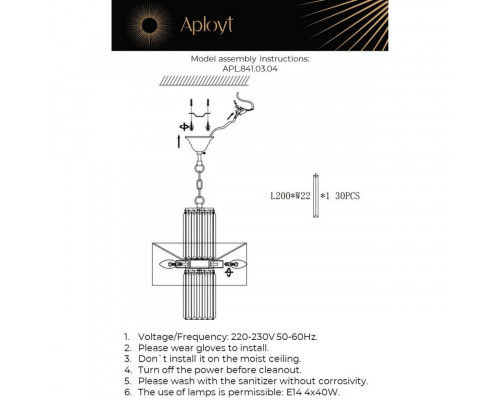 Aployt

Model assembly instructions:
APL.841.03.04

L200*W22 *1 30PCS

1. Voltage/Frequency: 220-230V 50-60Hz.
2. Please wear gloves to install.
3. Don`t install it on the moist ceiling.
4. Turn off the power before cleanout.
5. Please wash with the sanitizer without corrosivity.
6. The use of lamps is permissible: E14 4x40W.