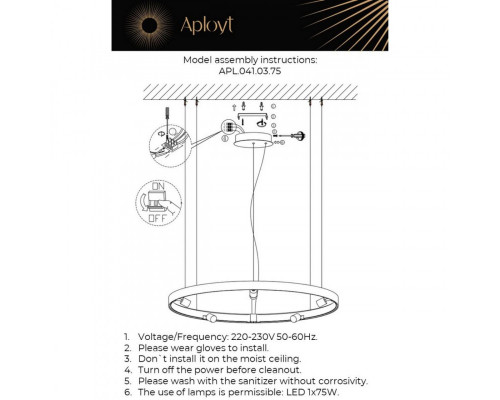 Aployt

Model assembly instructions:
APL.041.03.75

ON
OFF

1. Voltage/Frequency: 220-230V 50-60Hz.
2. Please wear gloves to install.
3. Don`t install it on the moist ceiling.
4. Turn off the power before cleanout.
5. Please wash with the sanitizer without corrosivity.
6. The use of lamps is permissible: LED 1x75W.