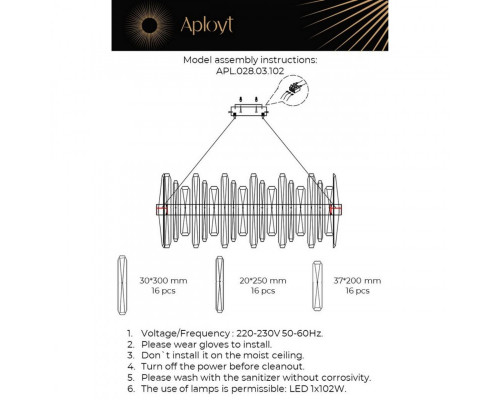 Aployt

Model assembly instructions:
APL.028.03.102

30*300 mm
16 pcs

20*250 mm
16 pcs

37*200 mm
16 pcs

1. Voltage/Frequency : 220-230V 50-60Hz.
2. Please wear gloves to install.
3. Don`t install it on the moist ceiling.
4. Turn off the power before cleanout.
5. Please wash with the sanitizer without corrosivity.
6. The use of lamps is permissible: LED 1x102W.