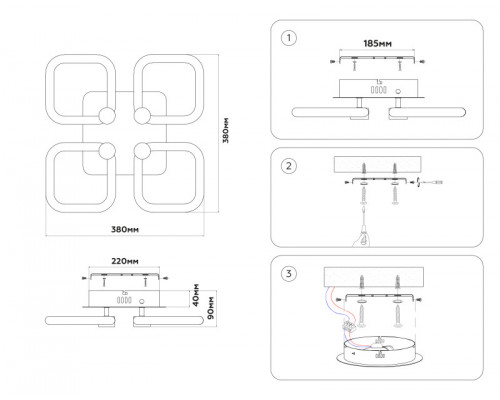 380мм

380мм

220мм

40мм

90мм

1

185мм

2

3