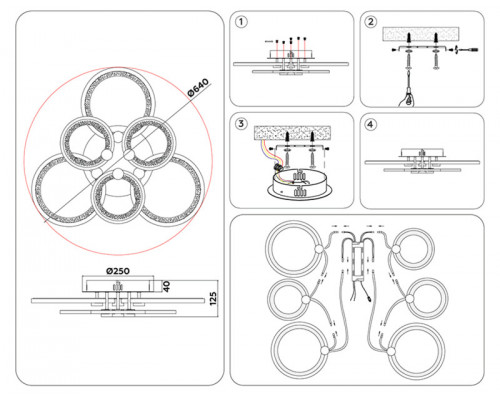 Ø640

Ø250

40

125

1

2

3

4