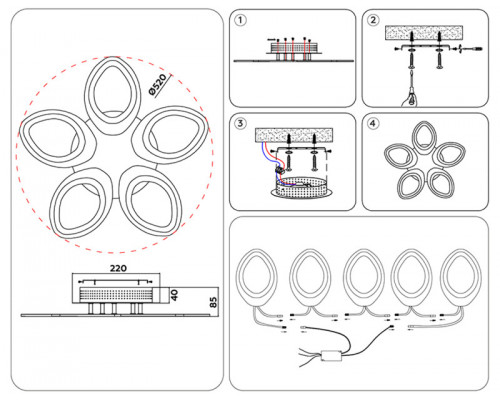 Ø520

220

40

85

1

2

3

4