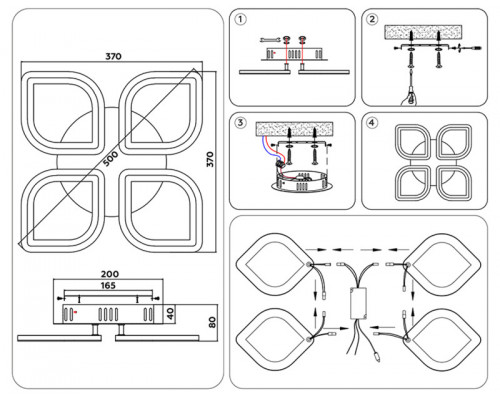 370
500
370
200
165
40
80
1
2
3
4