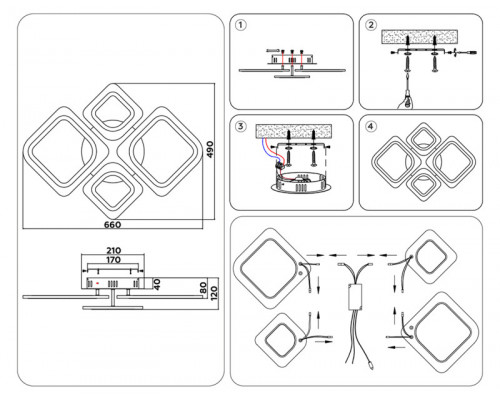 490
660
210
170
40
80
120
1
2
3
4