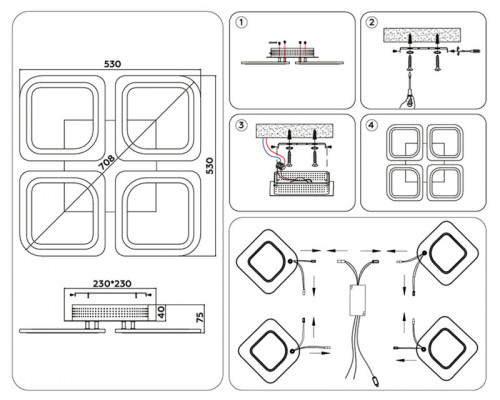 530

708

530

230*230

40

75

1

2

3

4