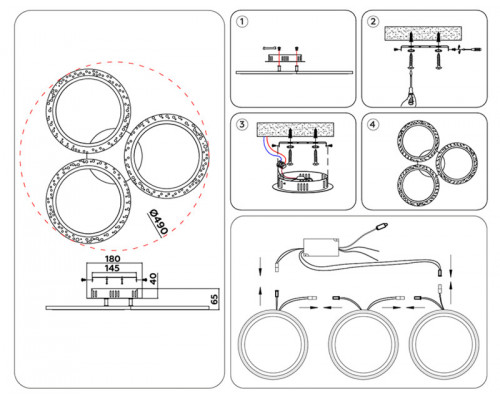 Ø490

180

145

40

65

1

2

3

4