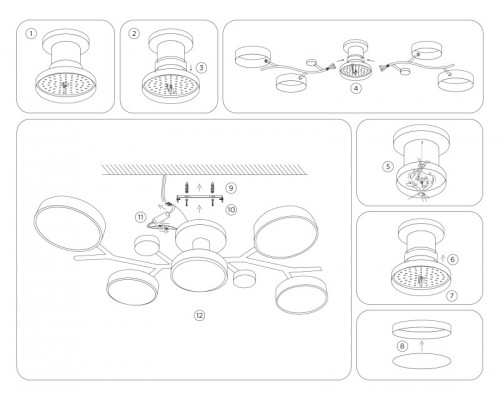 1
2
3
4
9
10
11
12
5
6
7
8