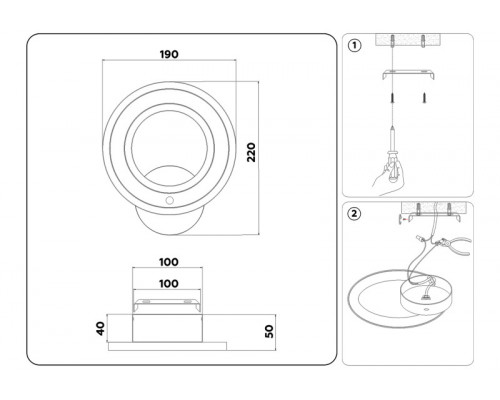 190

220

100

100

40

50

1

2