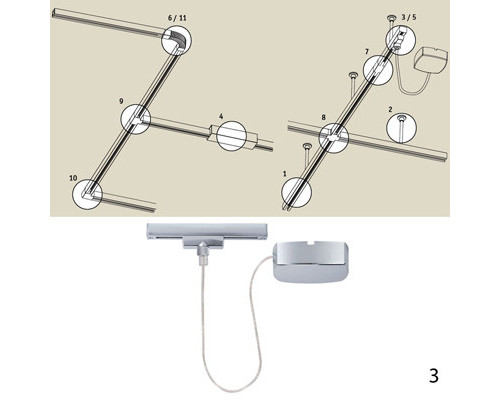 6 / 11

9

4

10

3 / 5

7

2

8

1

3