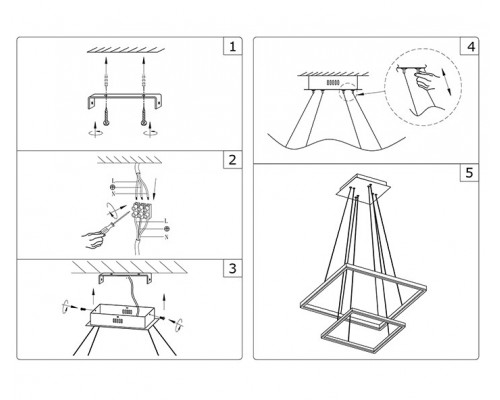 1

2

L

N

L

N

3

4

5