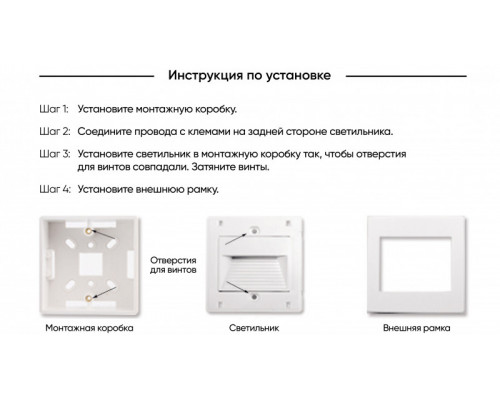 Инструкция по установке

Шаг 1: Установите монтажную коробку.

Шаг 2: Соедините провода с клемами на задней стороне светильника.

Шаг 3: Установите светильник в монтажную коробку так, чтобы отверстия для винтов совпадали. Затяните винты.

Шаг 4: Установите внешнюю рамку.

Отверстия для винтов

Монтажная коробка

Светильник

Внешняя рамка